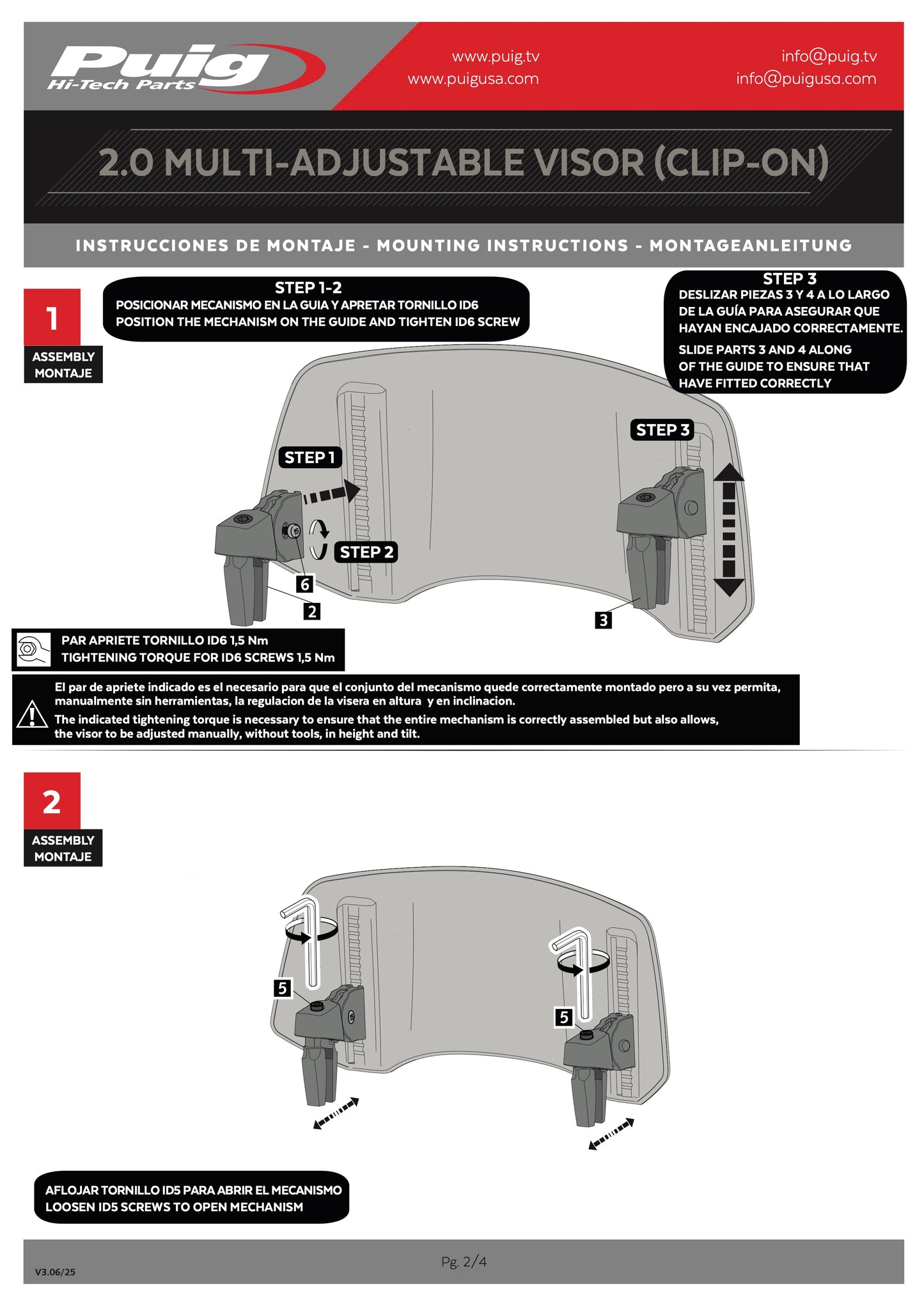 Puig
Hi-Tech Parts

www.puig.tv
www.puigusa.com

info@puig.tv
info@puigusa.com

2.0 MULTI-ADJUSTABLE VISOR (CLIP-ON)

INSTRUCCIONES DE MONTAJE - MOUNTING INSTRUCTIONS - MONTAGEANLEITUNG

1
ASSEMBLY
MONTAJE

STEP 1-2
POSICIONAR MECANISMO EN LA GUIA Y APRETAR TORNILLO ID6
POSITION THE MECHANISM ON THE GUIDE AND TIGHTEN ID6 SCREW

STEP 3
DESLIZAR PIEZAS 3 Y 4 A LO LARGO DE LA GUÍA PARA ASEGURAR QUE HAYAN ENCAJADO CORRECTAMENTE.
SLIDE PARTS 3 AND 4 ALONG OF THE GUIDE TO ENSURE THAT HAVE FITTED CORRECTLY

STEP 1
STEP 2
STEP 3
6
2
3

PAR APRIETE TORNILLO ID6 1,5 Nm
TIGHTENING TORQUE FOR ID6 SCREWS 1,5 Nm

El par de apriete indicado es el necesario para que el conjunto del mecanismo quede correctamente montado pero a su vez permita, manualmente sin herramientas, la regulacion de la visera en altura y en inclinacion.
The indicated tightening torque is necessary to ensure that the entire mechanism is correctly assembled but also allows, the visor to be adjusted manually, without tools, in height and tilt.

2
ASSEMBLY
MONTAJE

5
5

AFLOJAR TORNILLO ID5 PARA ABRIR EL MECANISMO
LOOSEN ID5 SCREWS TO OPEN MECHANISM

V3.06/25
Pg. 2/4