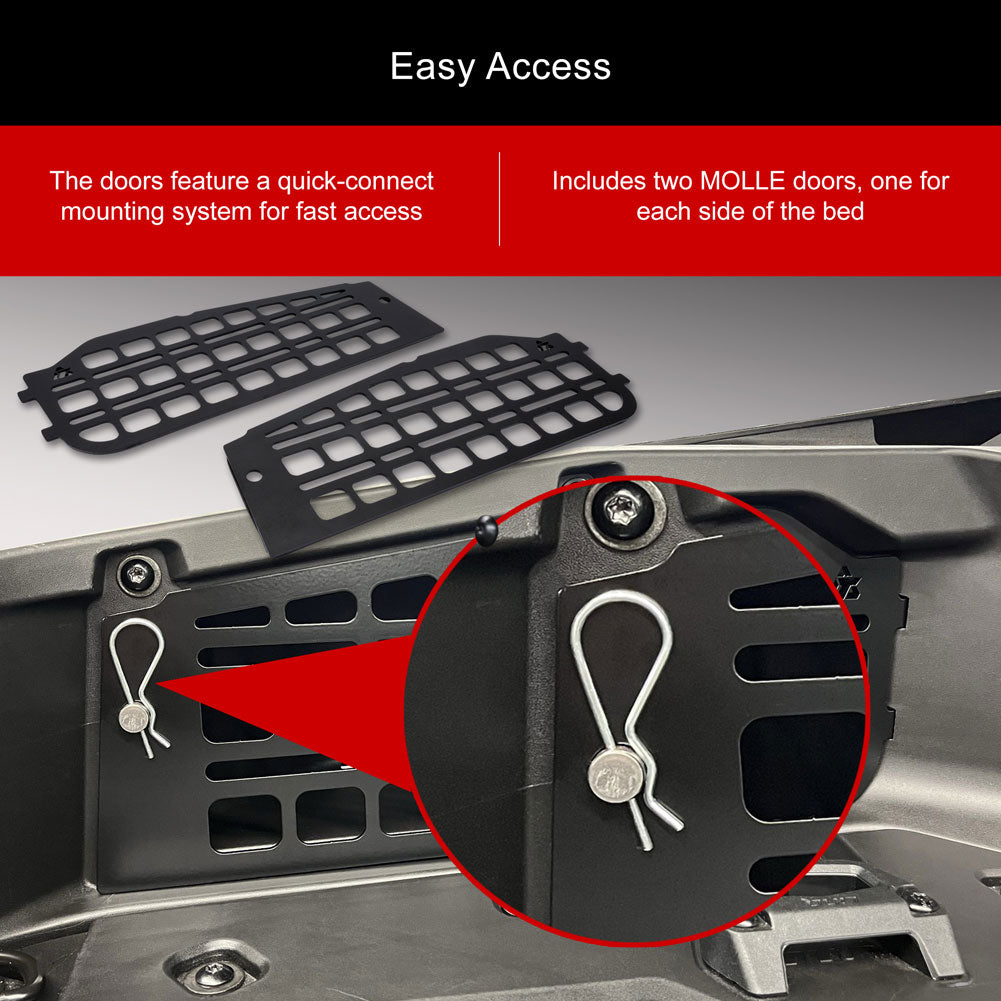 Easy Access

The doors feature a quick-connect mounting system for fast access

Includes two MOLLE doors, one for each side of the bed