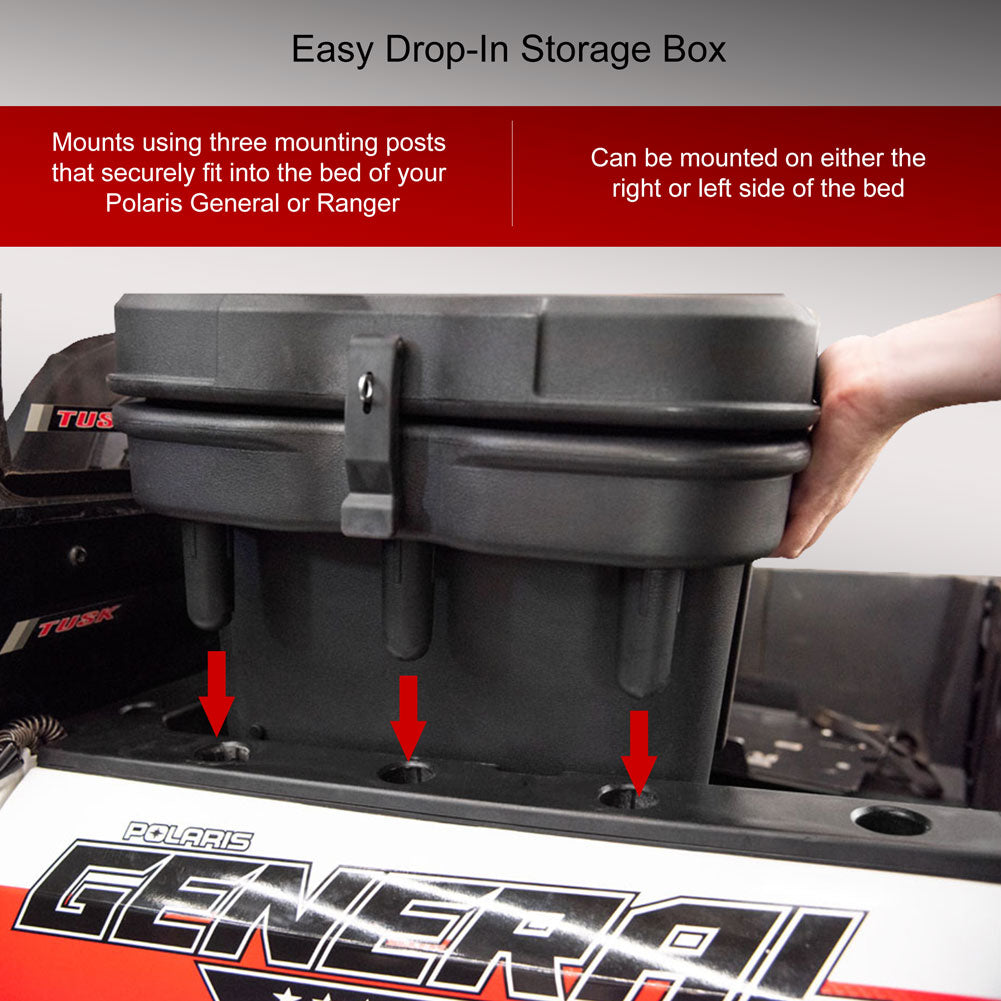 Easy Drop-In Storage Box

Mounts using three mounting posts that securely fit into the bed of your Polaris General or Ranger

Can be mounted on either the right or left side of the bed

TUSK

TUSK

POLARIS

GENERAL