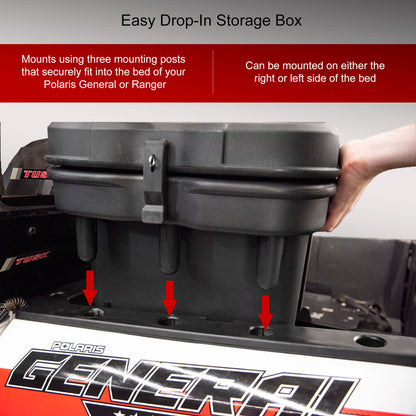 Easy Drop-In Storage Box

Mounts using three mounting posts that securely fit into the bed of your Polaris General or Ranger

Can be mounted on either the right or left side of the bed

TUSK

TUSK

POLARIS

GENERAL